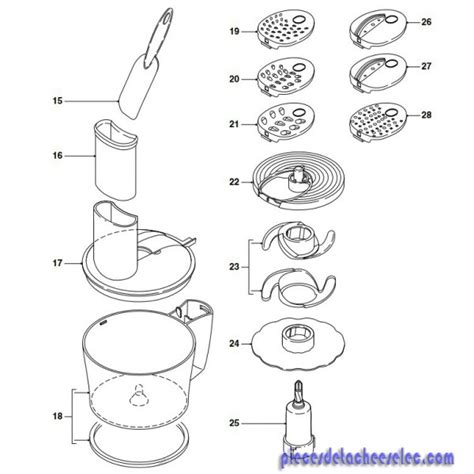 15
16
17
18
19
20
21
22
23
24
25
26
27
28
piecesdetacheeselec.com