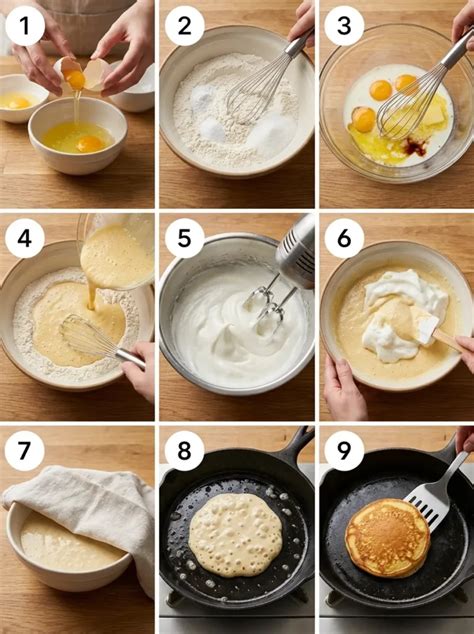 1
2
3
4
5
6
7
8
9