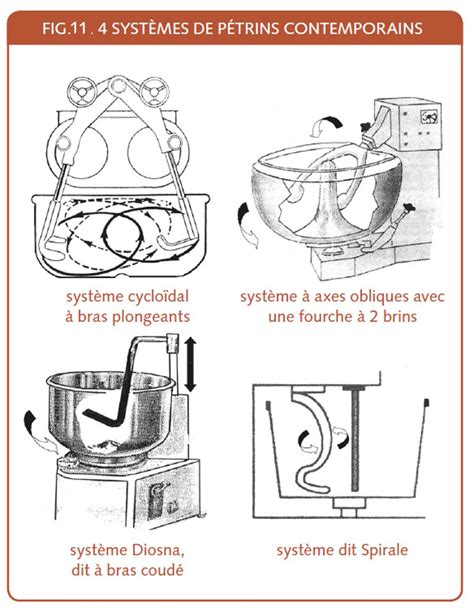 FIG.11 . 4 SYSTÈMES DE PÉTRINS CONTEMPORAINS

système cycloïdal
à bras plongeants

système à axes obliques avec
une fourche à 2 brins

système Diosna,
dit à bras coudé

système dit Spirale