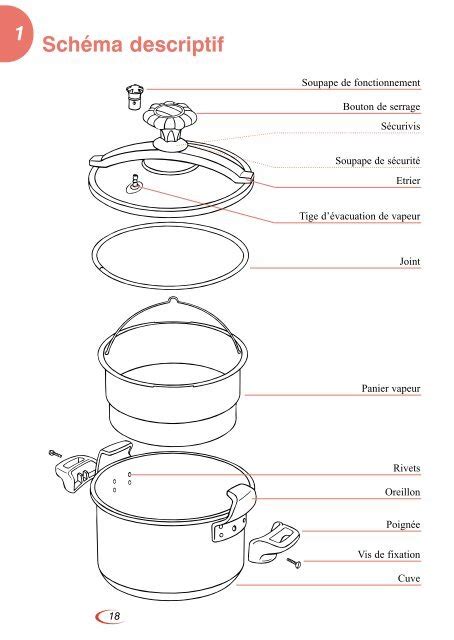 1

Schéma descriptif

Soupape de fonctionnement

Bouton de serrage

Sécurivis

Soupape de sécurité

Etrier

Tige d'évacuation de vapeur

Joint

Panier vapeur

Rivets

Oreillon

Poignée

Vis de fixation

Cuve

18